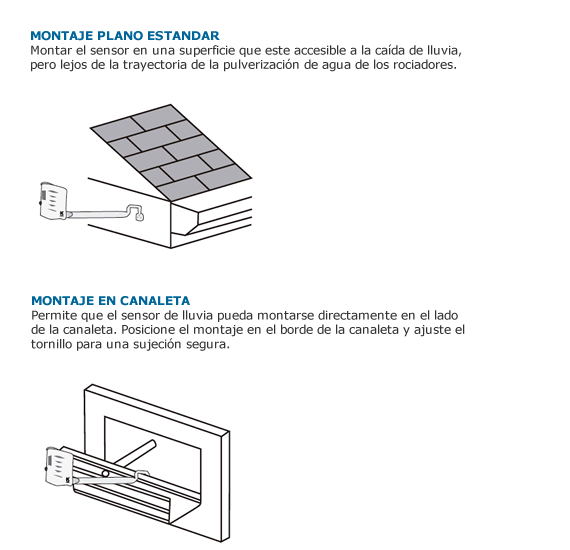 MONTAJE PLANO ESTANDAR
Montar el sensor en una superficie que este accesible a la caída de lluvia, pero lejos de la trayectoria de la pulverización de agua de los rociadores.

MONTAJE EN CANALETA
Permite que el sensor de lluvia pueda montarse directamente en el lado de la canaleta. Posicione el montaje en el borde de la canaleta y ajuste el tornillo para una sujeción segura.